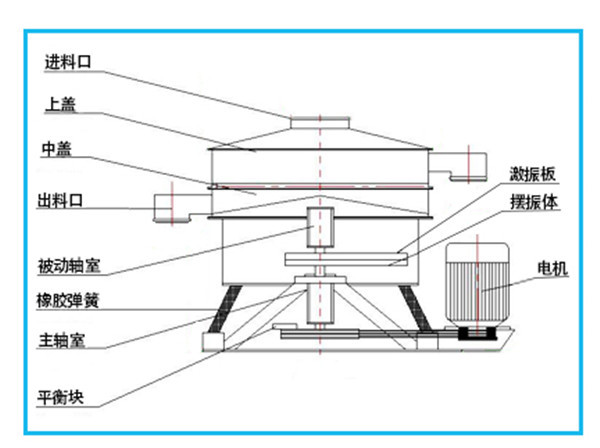 进料口
上盖
中盖
出料口
被动轴室
橡胶弹簧
主轴室
平衡块
激振板
摆振体
电机